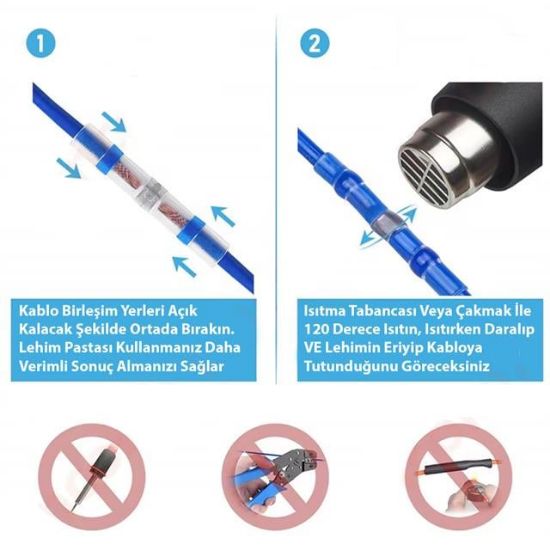 1

Kablo Birleşim Yerleri Açık Kalacak Şekilde Ortada Bırakın. Lehim Pastası Kullanmanız Daha Verimli Sonuç Almanızı Sağlar

2

Isıtma Tabancası Veya Çakmak İle 120 Derece Isıtın, Isıtırken Daralıp VE Lehimin Eriyip Kabloya Tutunduğunu Göreceksiniz