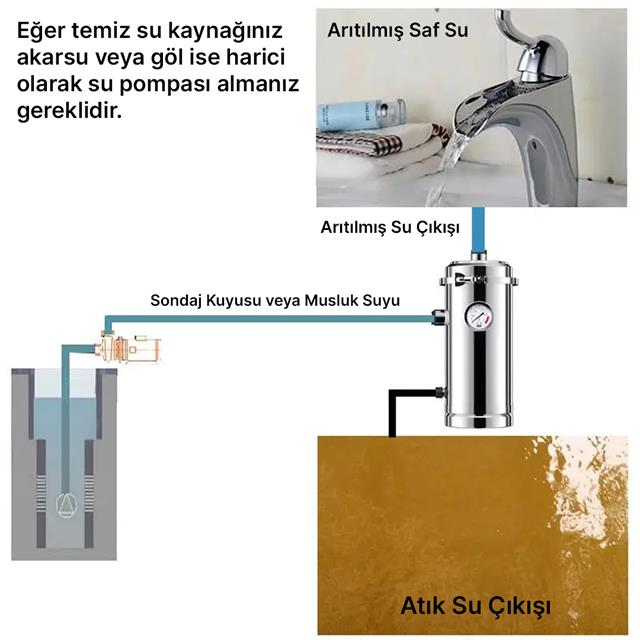 Eğer temiz su kaynağınız akarsu veya göl ise harici olarak su pompası almanız gereklidir.

Arıtılmış Saf Su

Arıtılmış Su Çıkışı

Sondaj Kuyusu veya Musluk Suyu

Atık Su Çıkışı