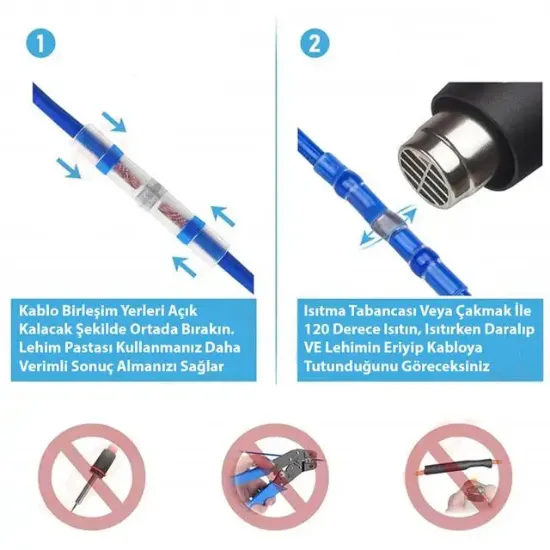 1

Kablo Birleşim Yerleri Açık Kalacak Şekilde Ortada Bırakın. Lehim Pastası Kullanmanız Daha Verimli Sonuç Almanızı Sağlar

2

Isıtma Tabancası Veya Çakmak İle 120 Derece Isıtın, Isıtırken Daralıp VE Lehimin Eriyip Kabloya Tutunduğunu Göreceksiniz