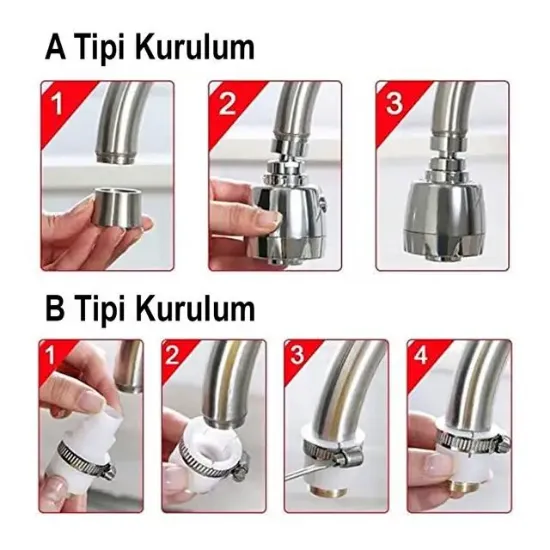 A Tipi Kurulum

1

2

3

B Tipi Kurulum

1

2

3

4