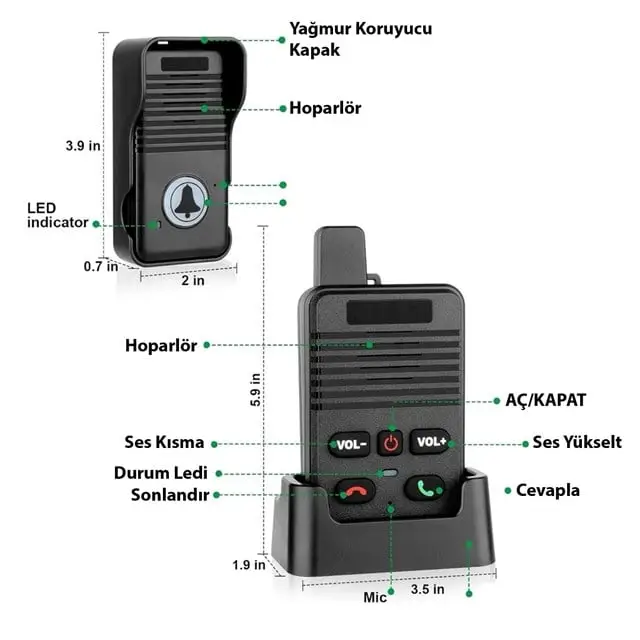 Yağmur Koruyucu Kapak

Hoparlör

3.9 in

LED indicator

0.7 in

2 in

Hoparlör

5.9 in

AÇ/KAPAT

Ses Kısma

VOL-

VOL+

Ses Yükselt

Durum Ledi

Sonlandır

Cevapla

1.9 in

Mic

3.5 in