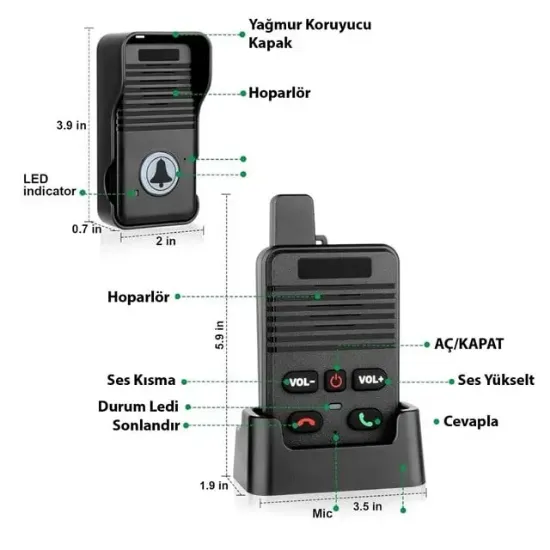 Yağmur Koruyucu Kapak

Hoparlör

3.9 in

LED indicator

0.7 in

2 in

Hoparlör

5.9 in

AÇ/KAPAT

Ses Kısma

VOL-

VOL+

Ses Yükselt

Durum Ledi

Sonlandır

Cevapla

1.9 in

Mic

3.5 in