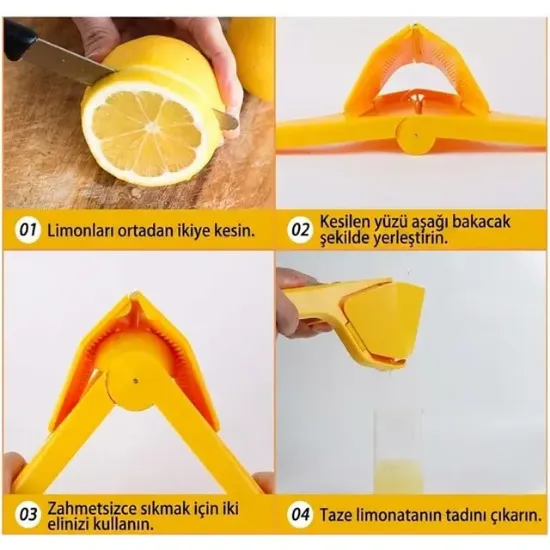 01 Limonları ortadan ikiye kesin.

02 Kesilen yüzü aşağı bakacak şekilde yerleştirin.

03 Zahmetsizce sıkmak için iki elinizi kullanın.

04 Taze limonatanın tadını çıkarın.