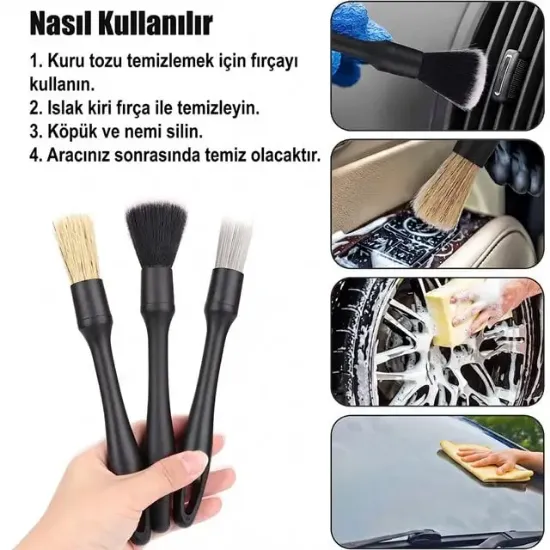 Nasıl Kullanılır

1. Kuru tozu temizlemek için fırçayı kullanın.
2. Islak kiri fırça ile temizleyin.
3. Köpük ve nemi silin.
4. Aracınız sonrasında temiz olacaktır.