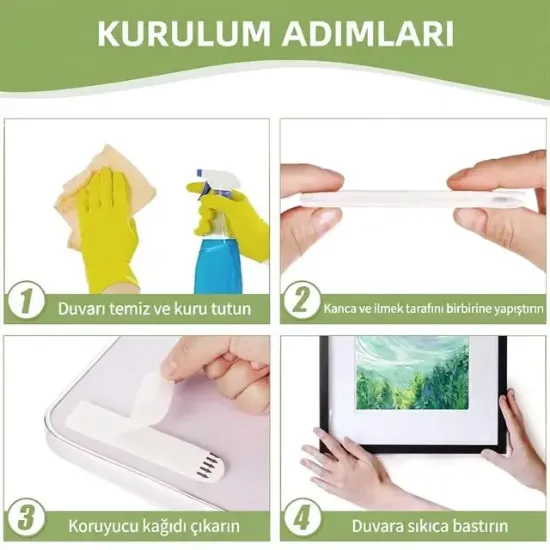 KURULUM ADIMLARI

1 Duvarı temiz ve kuru tutun

2 Kanca ve ilmek tarafını birbirine yapıştırın

3 Koruyucu kağıdı çıkarın

4 Duvara sıkıca bastırın